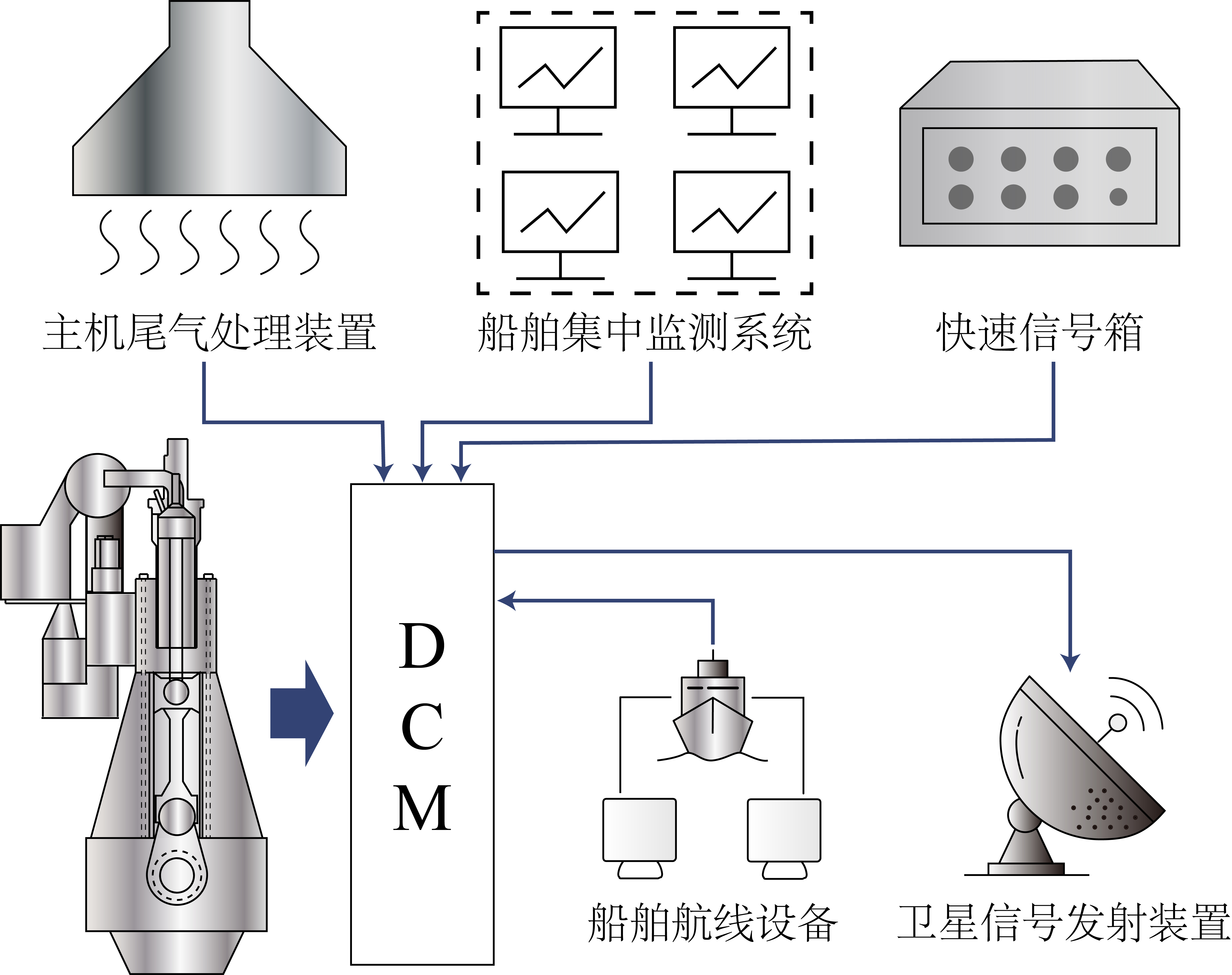 主机尾气处理装置

船舶集中监测系统

快速信号箱

D
C
M

船舶航线设备

卫星信号发射装置